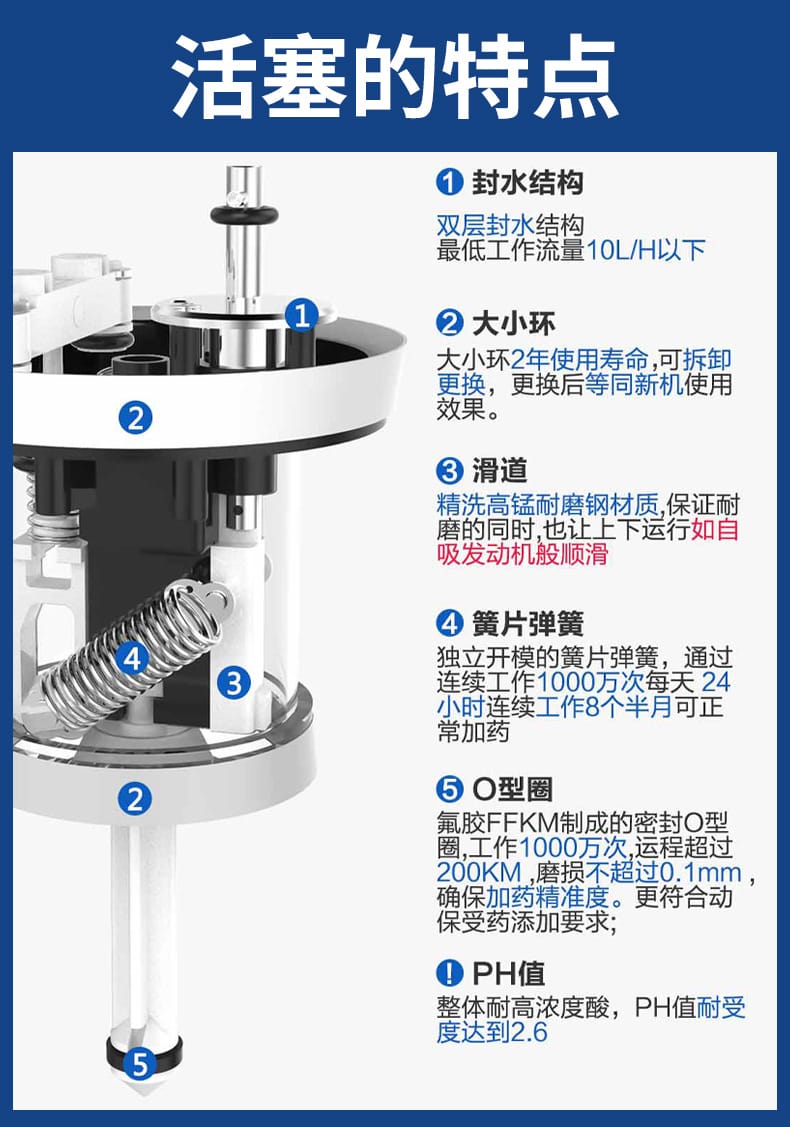 活塞的特点

1 封水结构
双层封水结构
最低工作流量10L/H以下

2 大小环
大小环2年使用寿命,可拆卸更换，更换后等同新机使用效果。

3 滑道
精洗高锰耐磨钢材质,保证耐磨的同时,也让上下运行如自吸发动机般顺滑

4 簧片弹簧
独立开模的簧片弹簧，通过连续工作1000万次每天 24小时连续工作8个半月可正常加药

5 O型圈
氟胶FFKM制成的密封O型圈,工作1000万次,运程超过200KM ,磨损不超过0.1mm ,确保加药精准度。更符合动保受药添加要求;

! PH值
整体耐高浓度酸，PH值耐受度达到2.6

1
2
3
4
2
5